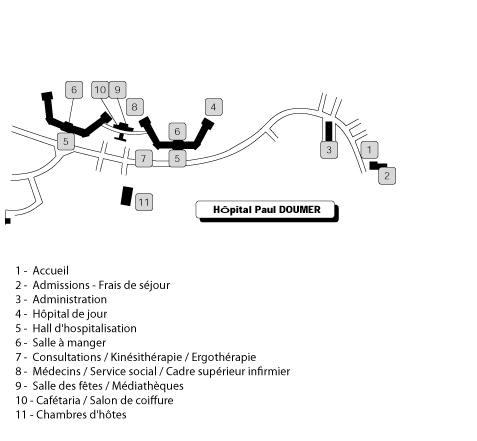 6
10
9
8
4
6
5
7
5
3
1
2
11

Hôpital Paul DOUMER

1 - Accueil
2 - Admissions - Frais de séjour
3 - Administration
4 - Hôpital de jour
5 - Hall d'hospitalisation
6 - Salle à manger
7 - Consultations / Kinésithérapie / Ergothérapie
8 - Médecins / Service social / Cadre supérieur infirmier
9 - Salle des fêtes / Médiathèques
10 - Cafétaria / Salon de coiffure
11 - Chambres d'hôtes